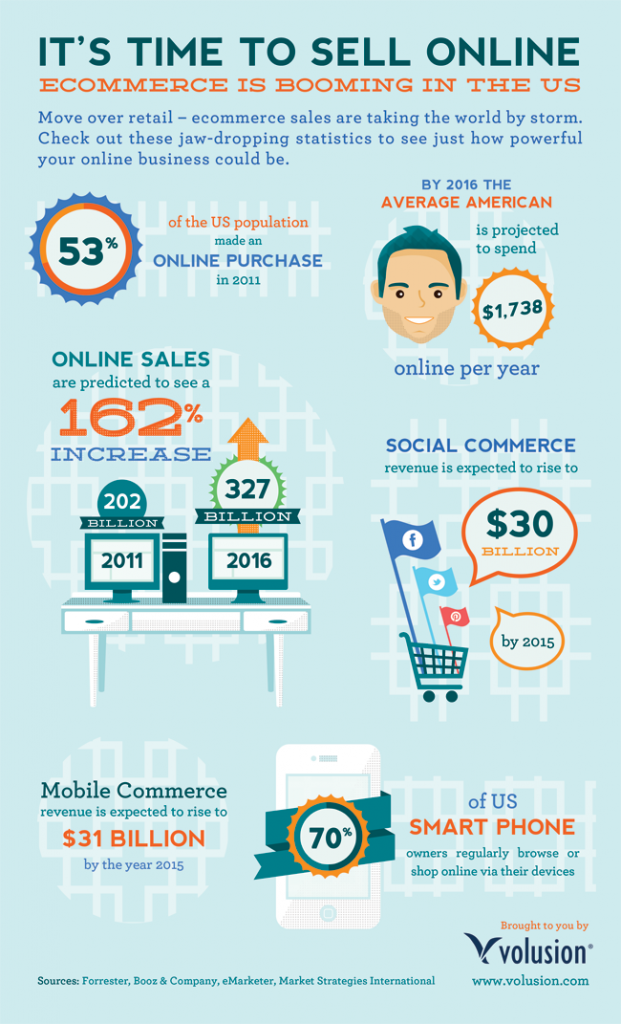 IT'S TIME TO SELL ONLINE
ECOMMERCE IS BOOMING IN THE US

Move over retail – ecommerce sales are taking the world by storm. Check out these jaw-dropping statistics to see just how powerful your online business could be.

53%
of the US population made an
ONLINE PURCHASE
in 2011

BY 2016 THE
AVERAGE AMERICAN
is projected to spend
$1,738
online per year

ONLINE SALES
are predicted to see a
162%
INCREASE

202 BILLION
2011

327 BILLION
2016

SOCIAL COMMERCE
revenue is expected to rise to
$30 BILLION
by 2015

Mobile Commerce
revenue is expected to rise to
$31 BILLION
by the year 2015

70%
of US
SMART PHONE
owners regularly browse or shop online via their devices

Brought to you by
volusion®
www.volusion.com

Sources: Forrester, Booz & Company, eMarketer, Market Strategies International